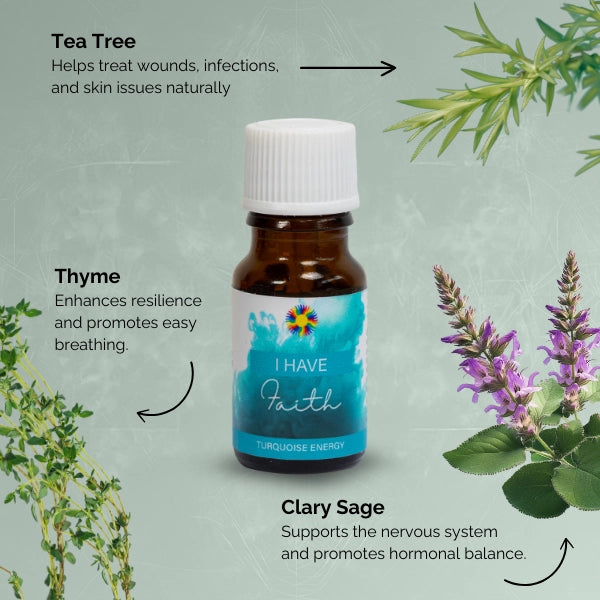 Tea Tree
Helps treat wounds, infections, and skin issues naturally

Thyme
Enhances resilience and promotes easy breathing.

I HAVE
Faith
TURQUOISE ENERGY

Clary Sage
Supports the nervous system and promotes hormonal balance.